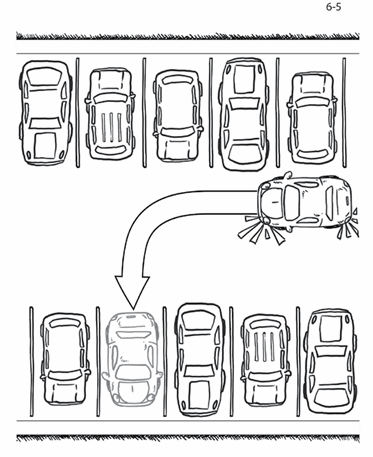 6-5